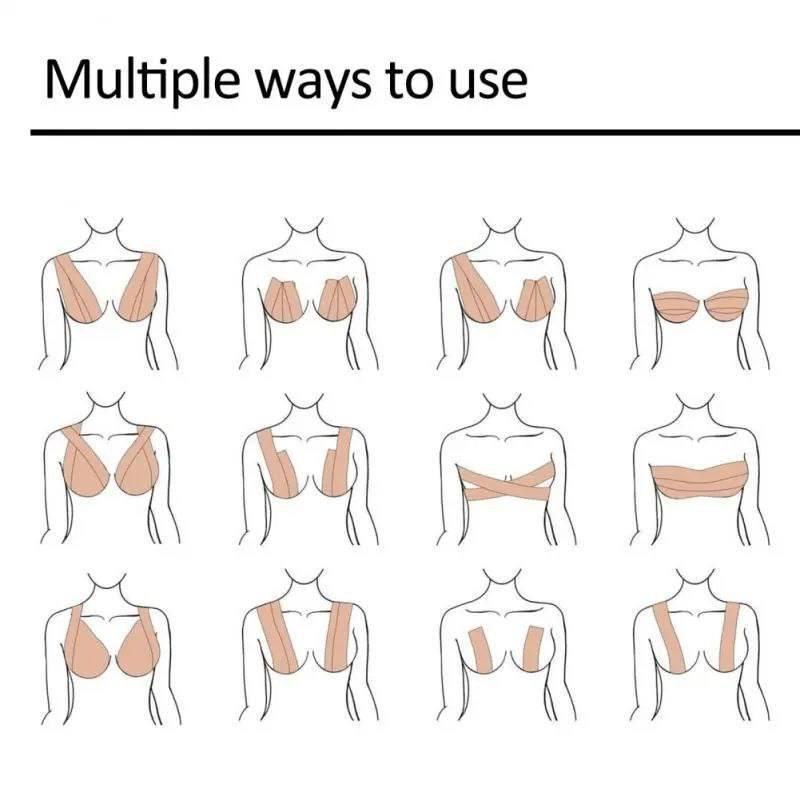 Multiple ways to use